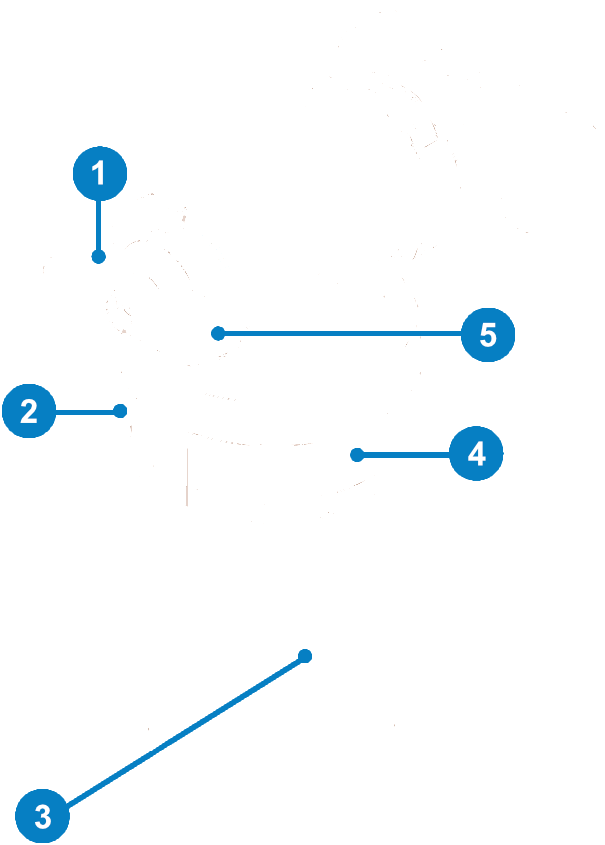 1
5
2
4
3